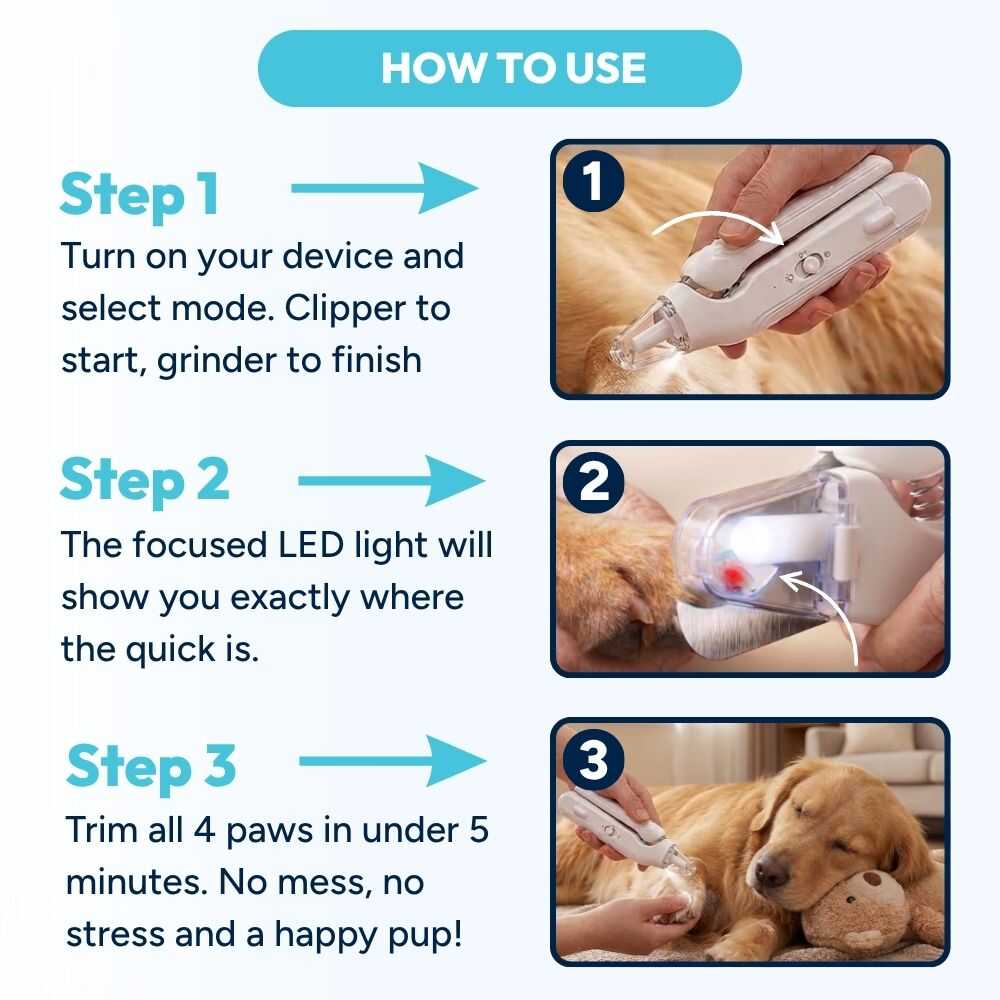 HOW TO USE

Step 1

Turn on your device and select mode. Clipper to start, grinder to finish

1

Step 2

The focused LED light will show you exactly where the quick is.

2

Step 3

Trim all 4 paws in under 5 minutes. No mess, no stress and a happy pup!

3